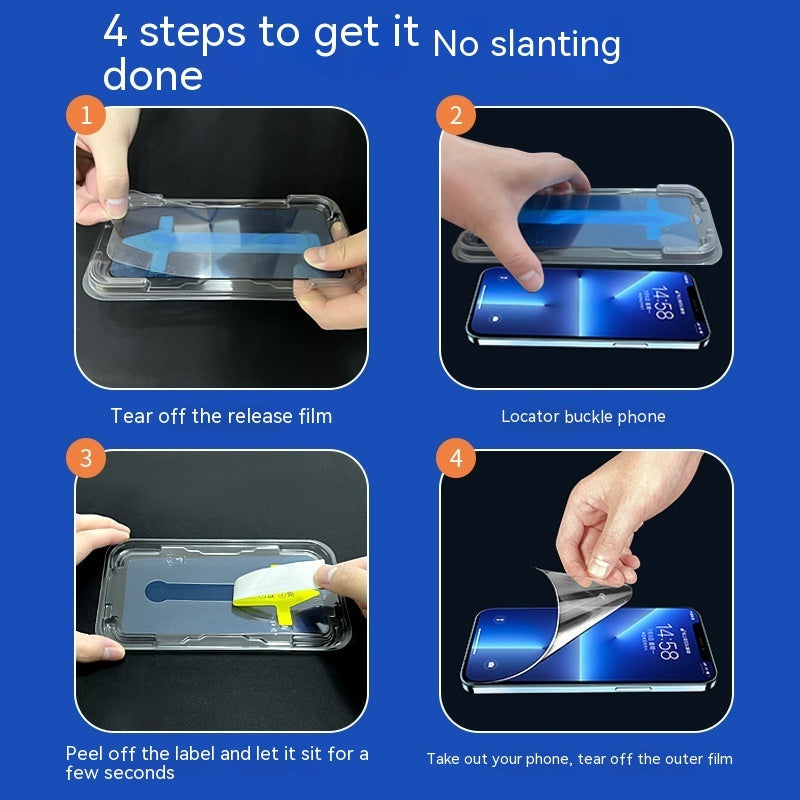 4 steps to get it done

No slanting

1

Tear off the release film

2

14:58

Locator buckle phone

3

Peel off the label and let it sit for a few seconds

4

14:58

Take out your phone, tear off the outer film